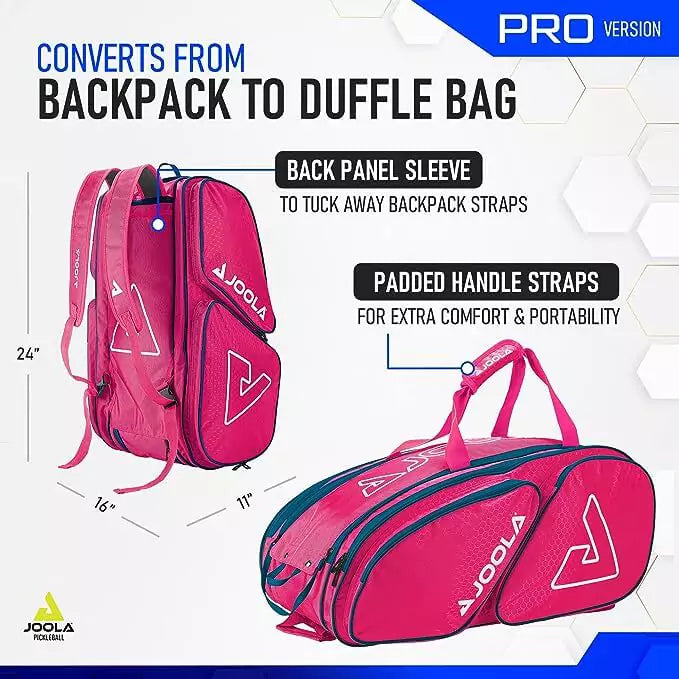 PRO VERSION

CONVERTS FROM
BACKPACK TO DUFFLE BAG

BACK PANEL SLEEVE
TO TUCK AWAY BACKPACK STRAPS

PADDED HANDLE STRAPS
FOR EXTRA COMFORT & PORTABILITY

24"

16"

11"

JOOLA

JOOLA

JOOLA

JOOLA

JOOLA
PICKLEBALL